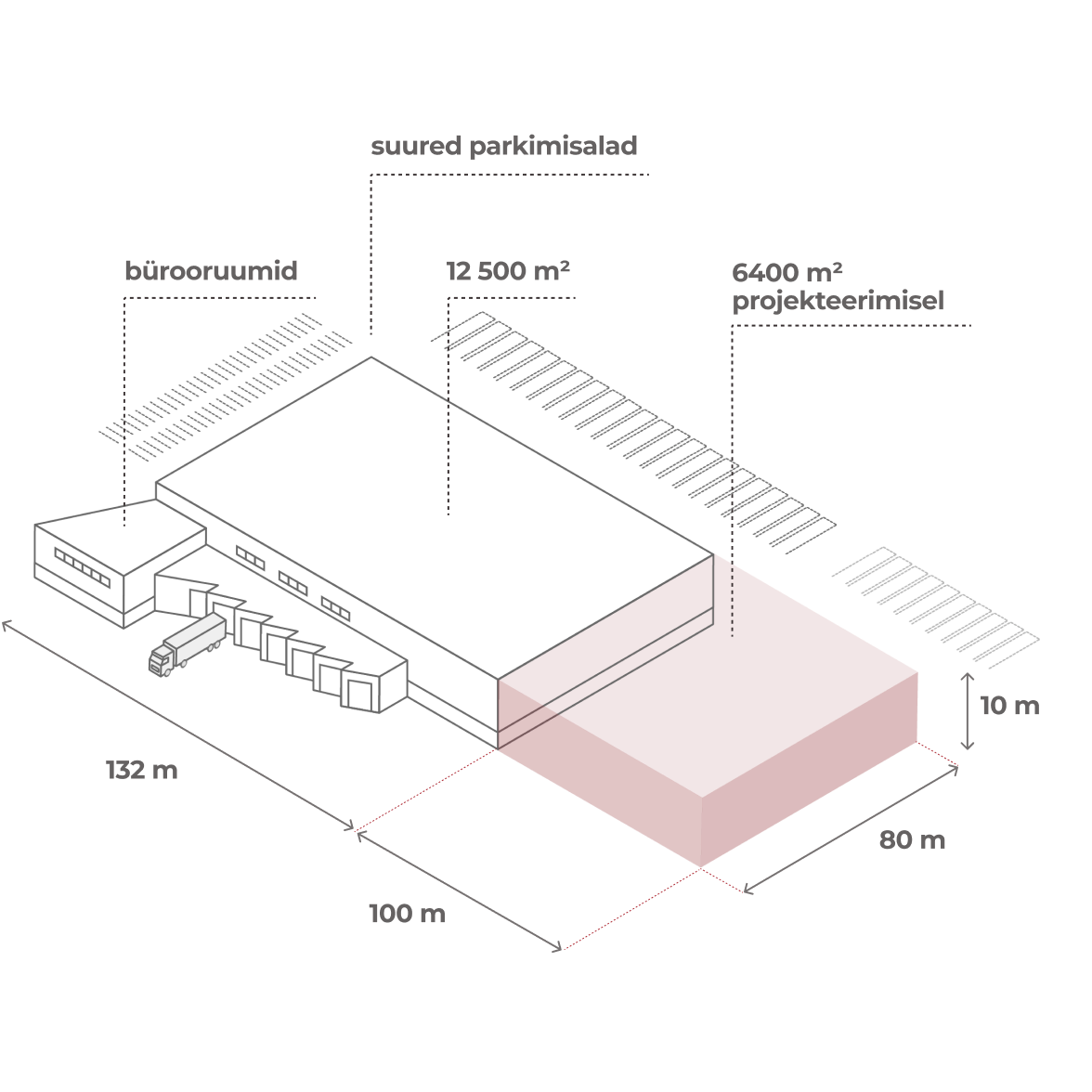 suured parkimisalad

bürooruumid

12 500 m²

6400 m²
projekteerimisel

10 m

132 m

80 m

100 m